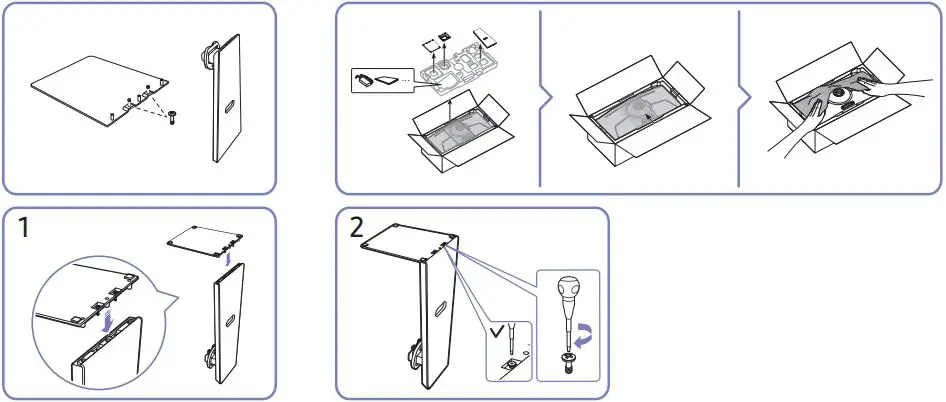 1

2