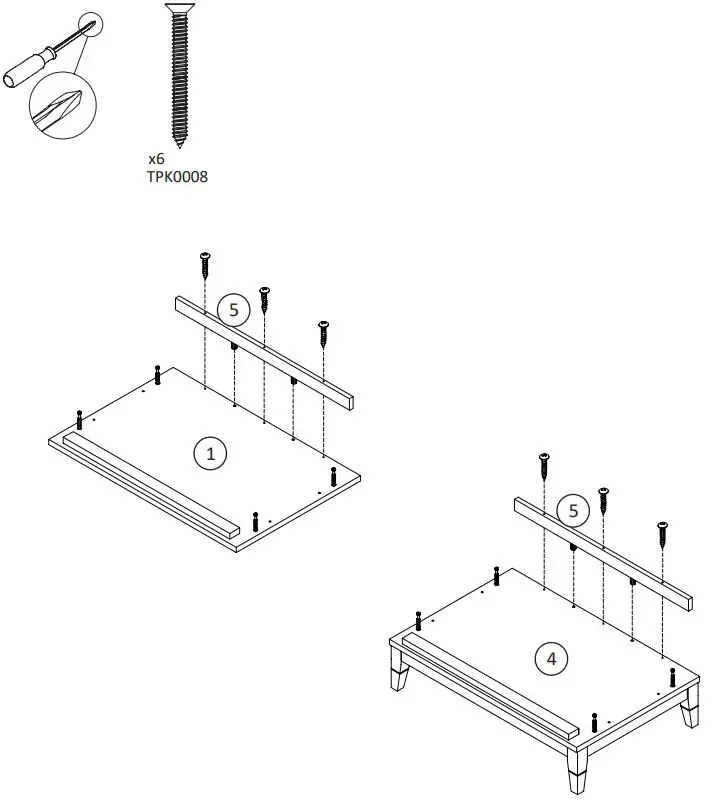 x6
TPK0008

5

1

5

4