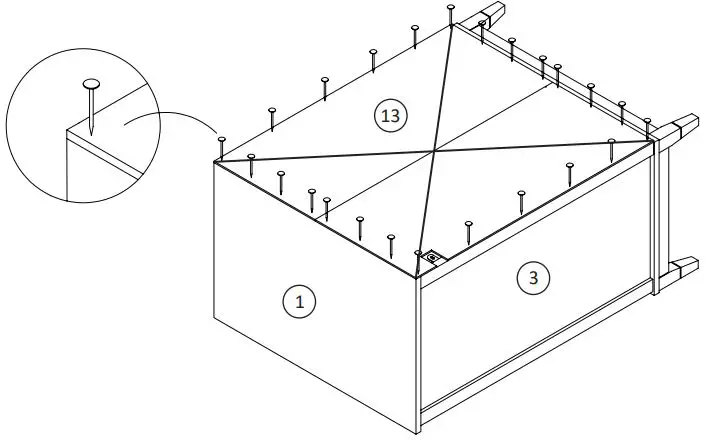 13

1

3