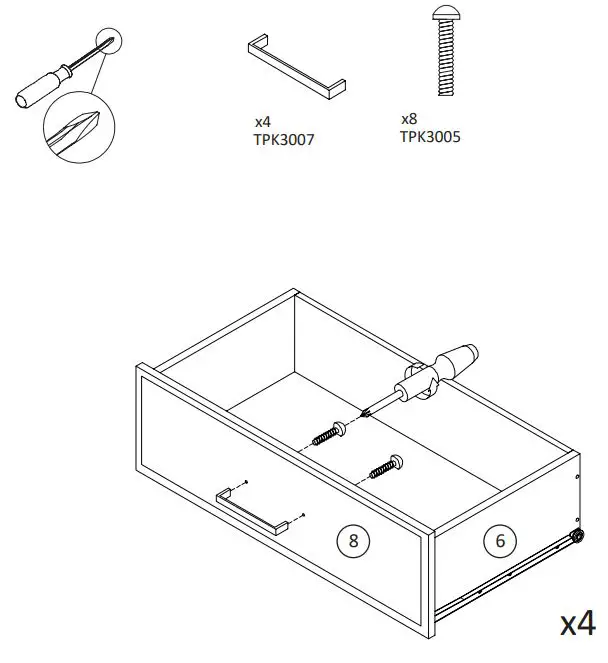 x4
TPK3007

x8
TPK3005

8

6

x4