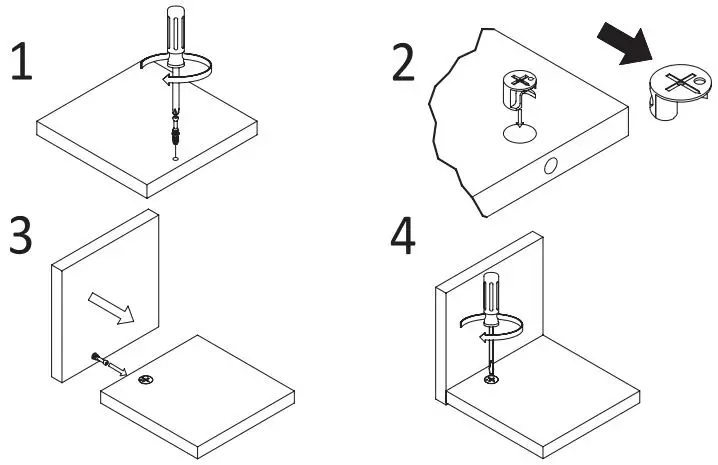 1

2

3

4