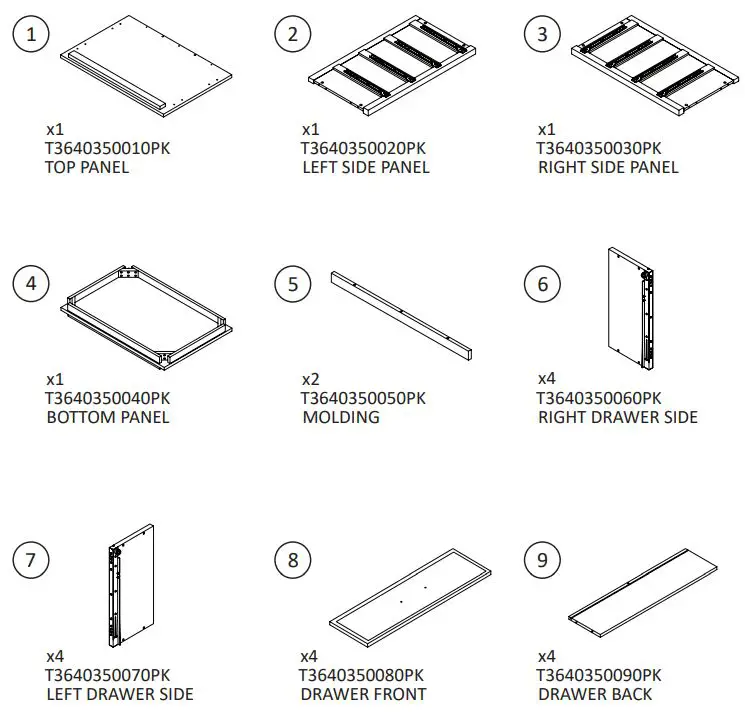 1
x1
T3640350010PK
TOP PANEL

2
x1
T3640350020PK
LEFT SIDE PANEL

3
x1
T3640350030PK
RIGHT SIDE PANEL

4
x1
T3640350040PK
BOTTOM PANEL

5
x2
T3640350050PK
MOLDING

6
x4
T3640350060PK
RIGHT DRAWER SIDE

7
x4
T3640350070PK
LEFT DRAWER SIDE

8
x4
T3640350080PK
DRAWER FRONT

9
x4
T3640350090PK
DRAWER BACK