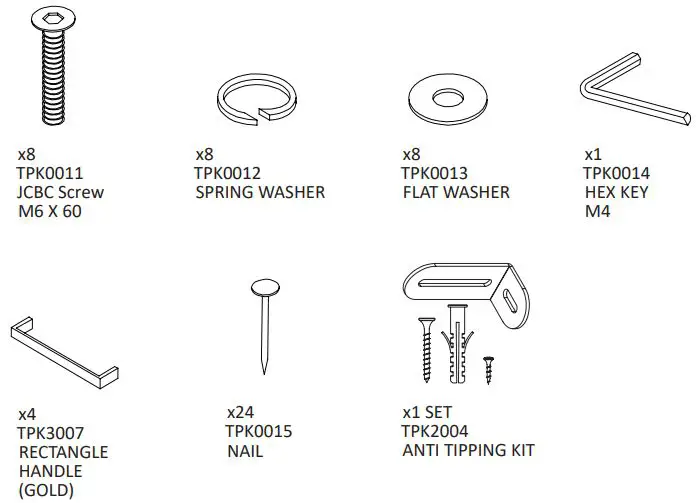 x8
TPK0011
JCBC Screw
M6 X 60

x8
TPK0012
SPRING WASHER

x8
TPK0013
FLAT WASHER

x1
TPK0014
HEX KEY
M4

x4
TPK3007
RECTANGLE
HANDLE
(GOLD)

x24
TPK0015
NAIL

x1 SET
TPK2004
ANTI TIPPING KIT