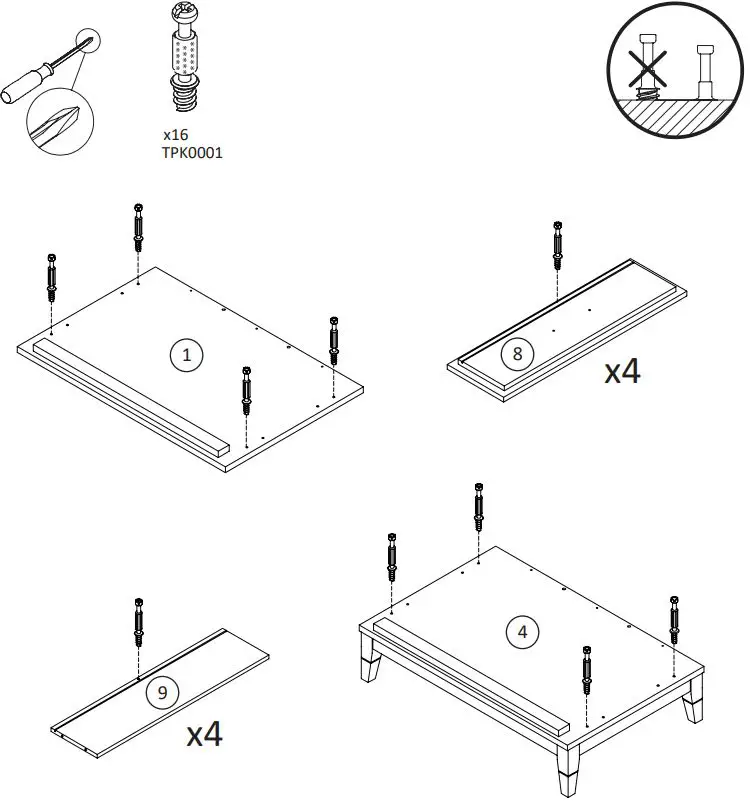 x16
TPK0001

1

8

x4

9

x4

4