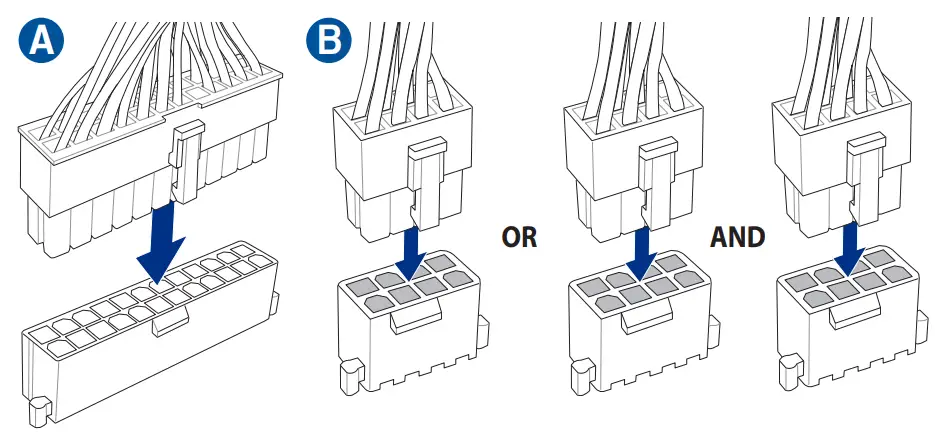 A

B

OR

AND