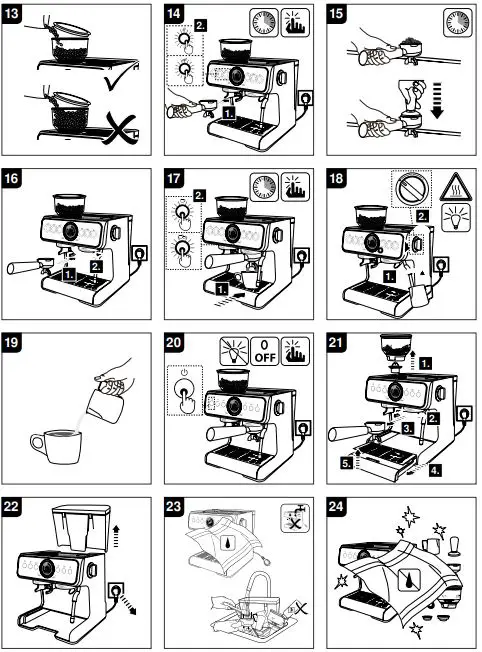 13

14
2.
1.

15

16
1.
2.

17
2.
1.

18
2.
1.

19

20
0
OFF

21
1.
2.
3.
4.
5.

22

23

24