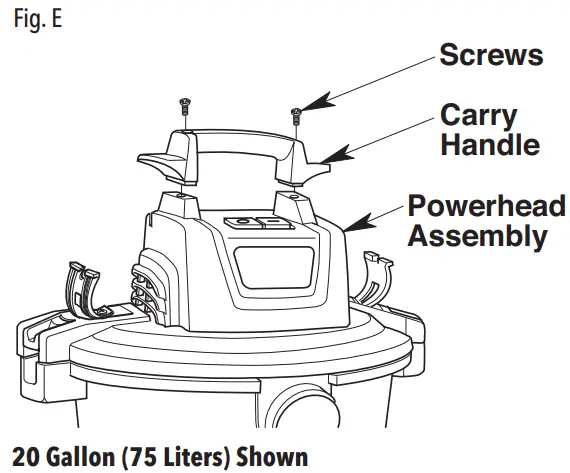 Fig. E

Screws

Carry Handle

Powerhead Assembly

20 Gallon (75 Liters) Shown