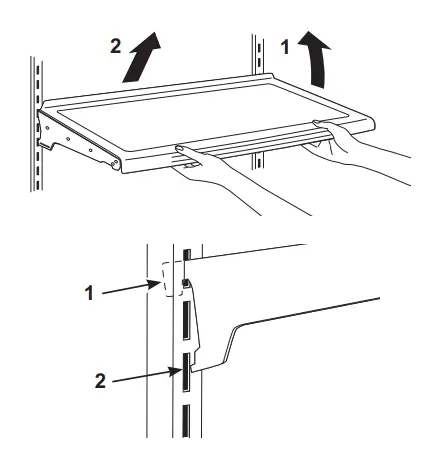 2
1
1
2