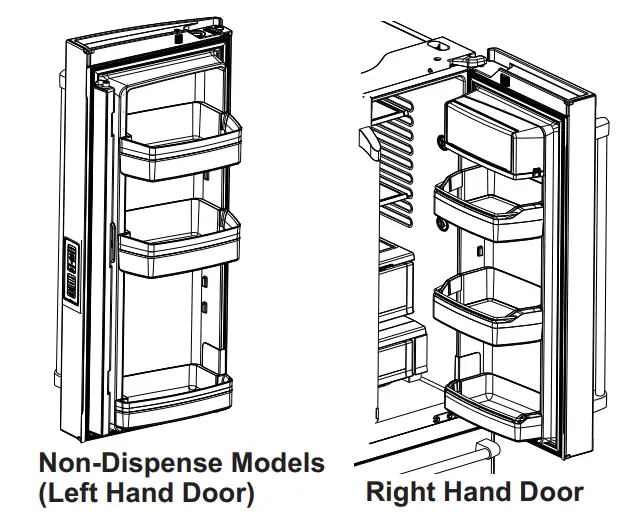 Non-Dispense Models
(Left Hand Door)

Right Hand Door