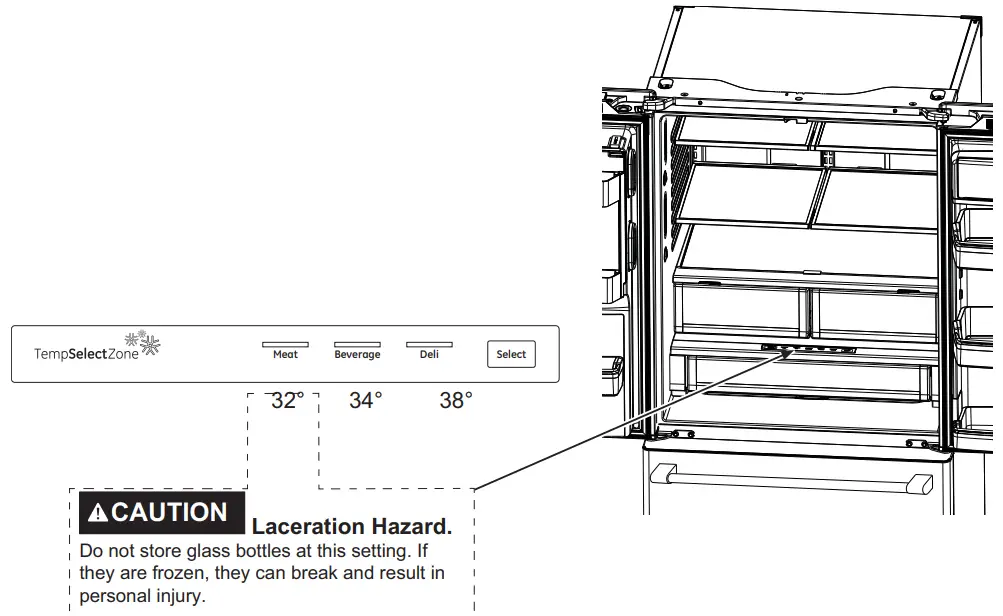 TempSelectZone

Meat
Beverage
Deli
Select

32° 34° 38°

CAUTION Laceration Hazard.
Do not store glass bottles at this setting. If they are frozen, they can break and result in personal injury.