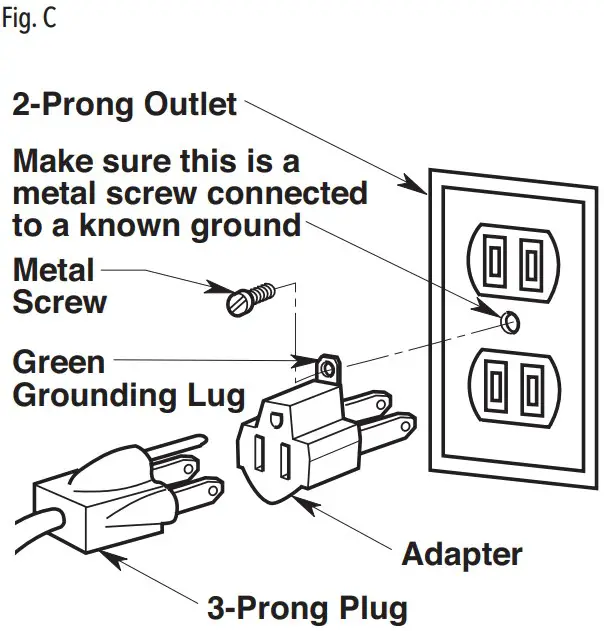 Fig. C

2-Prong Outlet

Make sure this is a metal screw connected to a known ground

Metal Screw

Green Grounding Lug

Adapter

3-Prong Plug