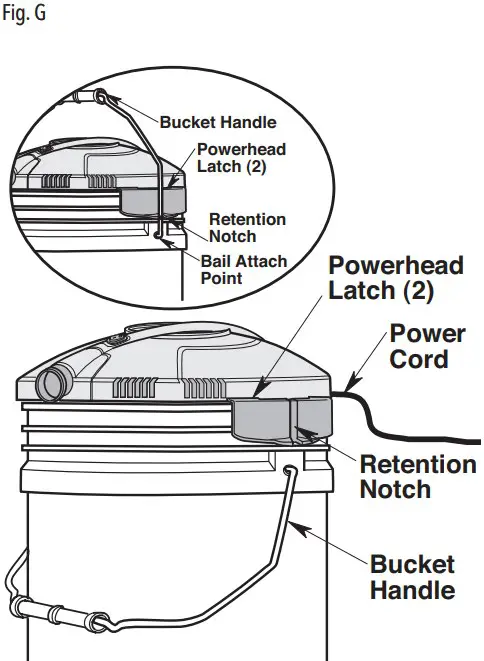 Fig. G

Bucket Handle

Powerhead Latch (2)

Retention Notch

Bail Attach Point

Powerhead Latch (2)

Power Cord

Retention Notch

Bucket Handle