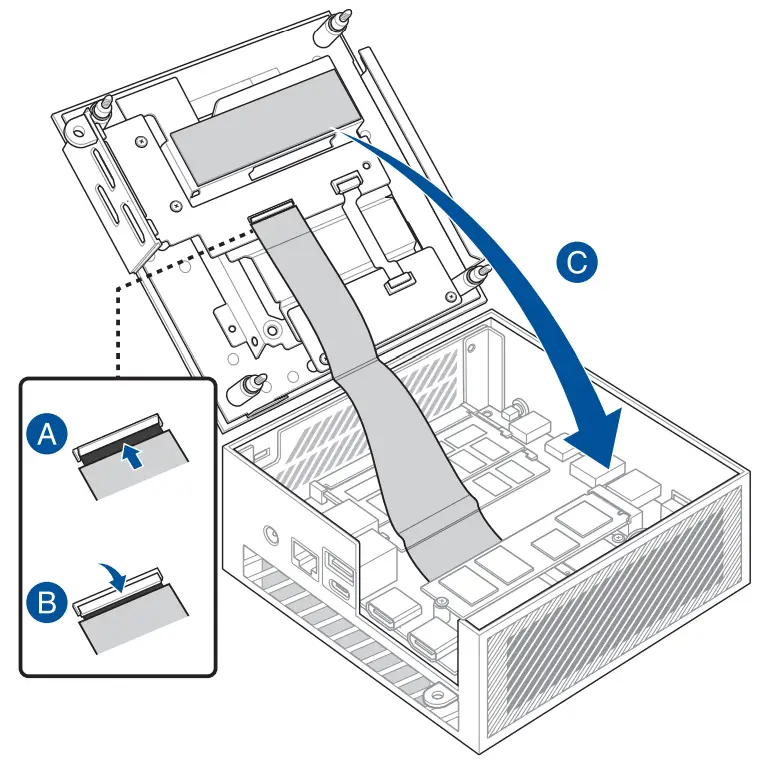 C

A

B