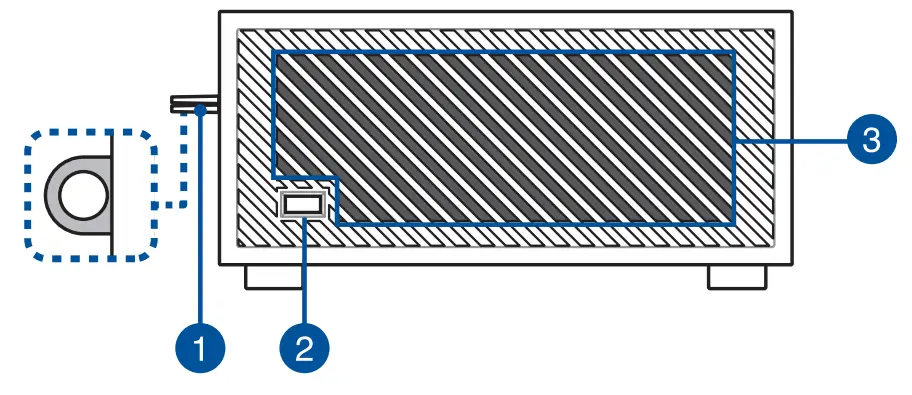 3
1
2