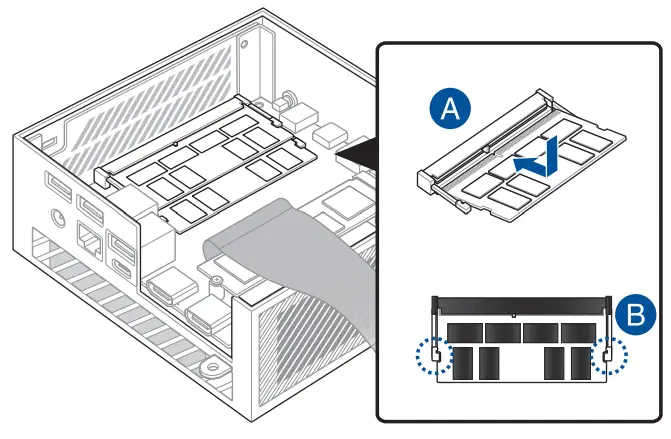 A

B