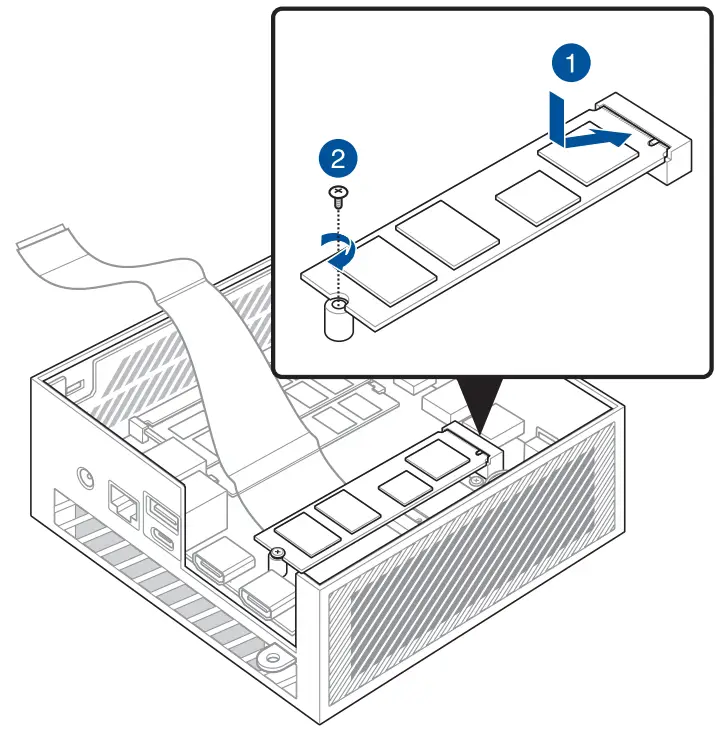 1
2