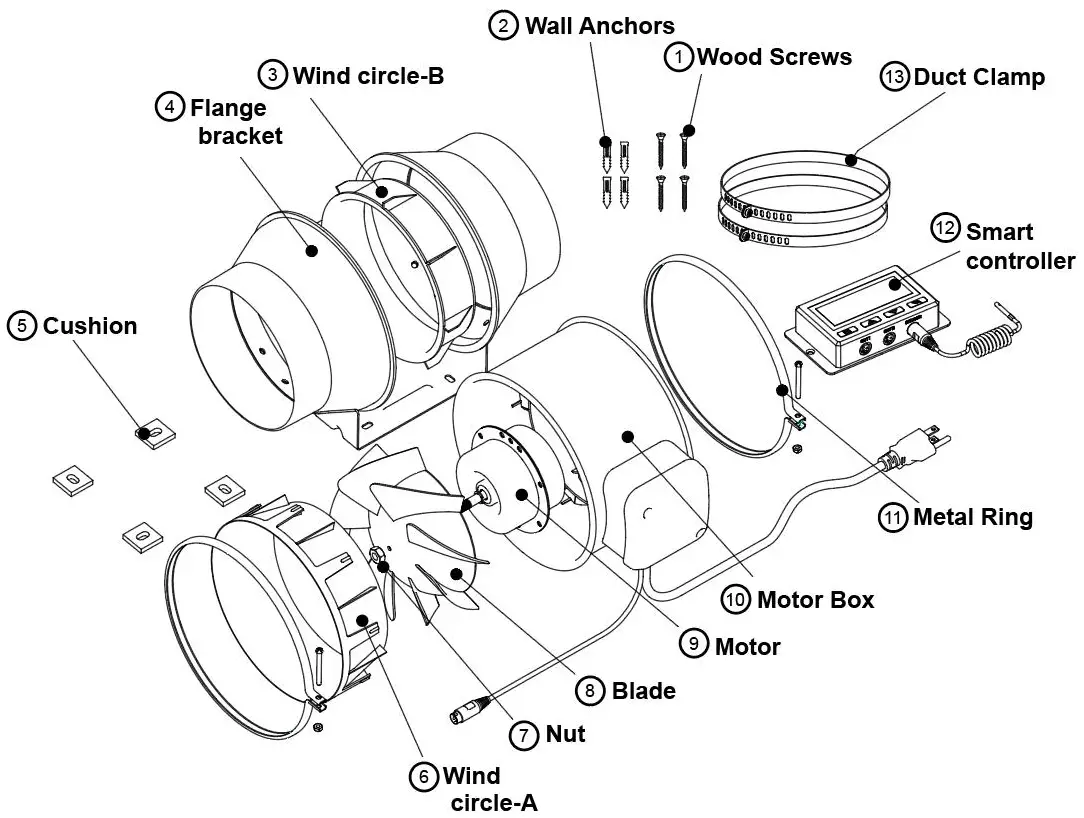 2 Wall Anchors

1 Wood Screws

13 Duct Clamp

3 Wind circle-B

4 Flange bracket

12 Smart controller

5 Cushion

11 Metal Ring

10 Motor Box

9 Motor

8 Blade

7 Nut

6 Wind circle-A