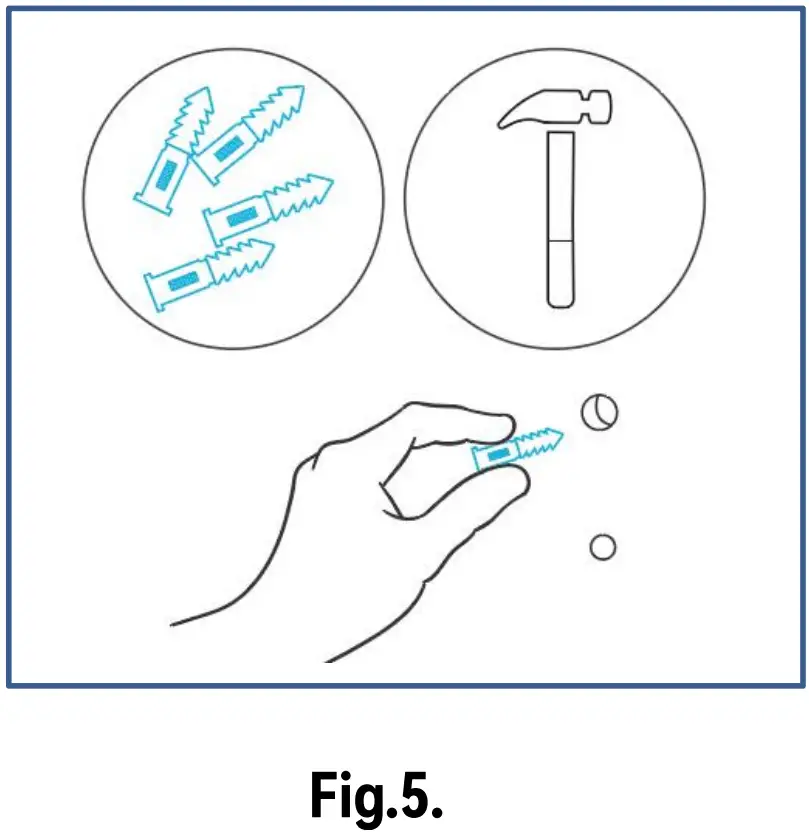 Fig.5.