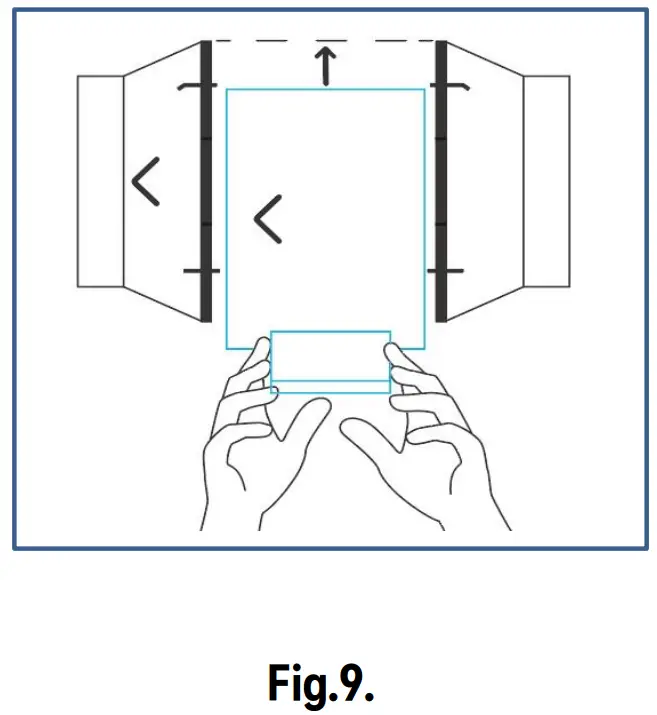 Fig.9.