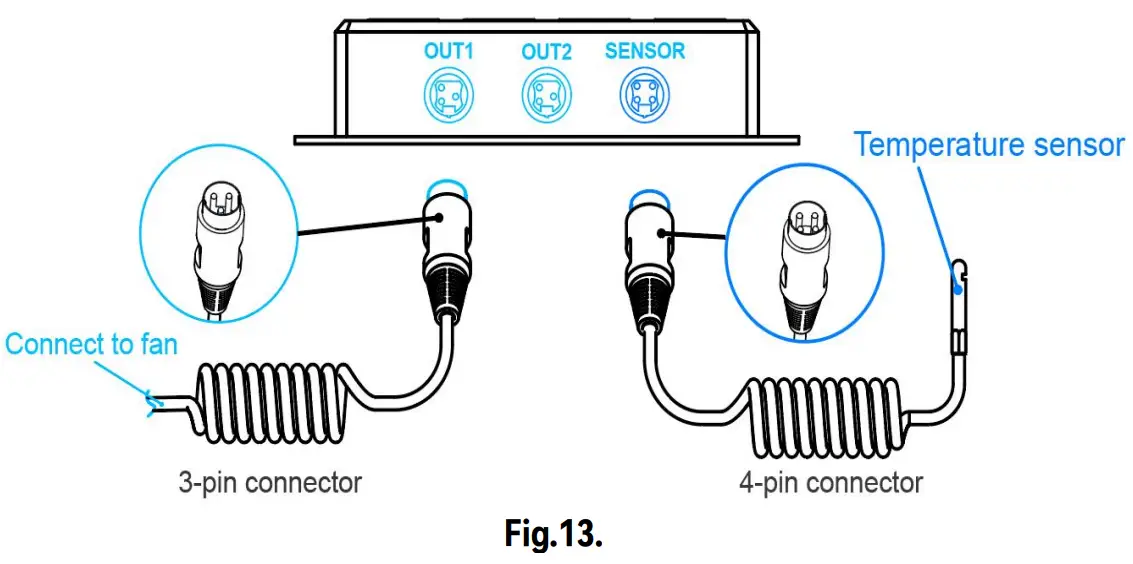 OUT1 OUT2 SENSOR

Temperature sensor

Connect to fan

3-pin connector

4-pin connector

Fig.13.