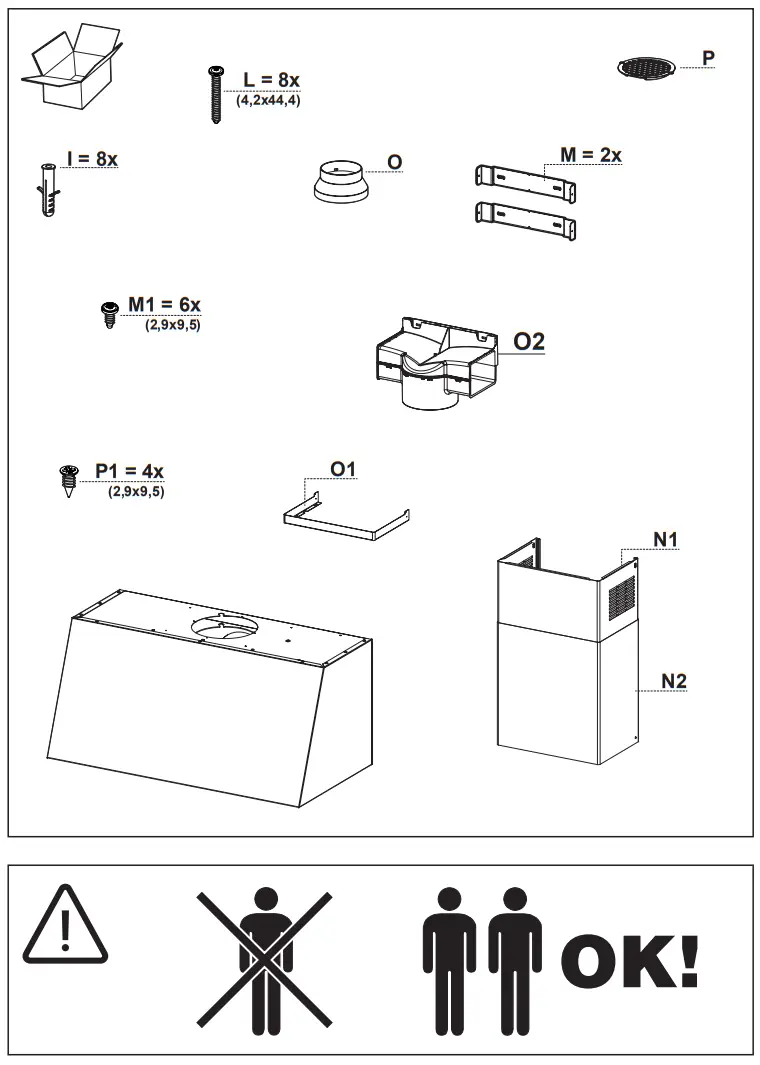 L = 8x
(4,2x44,4)

P

I = 8x

O

M = 2x

M1 = 6x
(2,9x9,5)

O2

P1 = 4x
(2,9x9,5)

O1

N1

N2

OK!