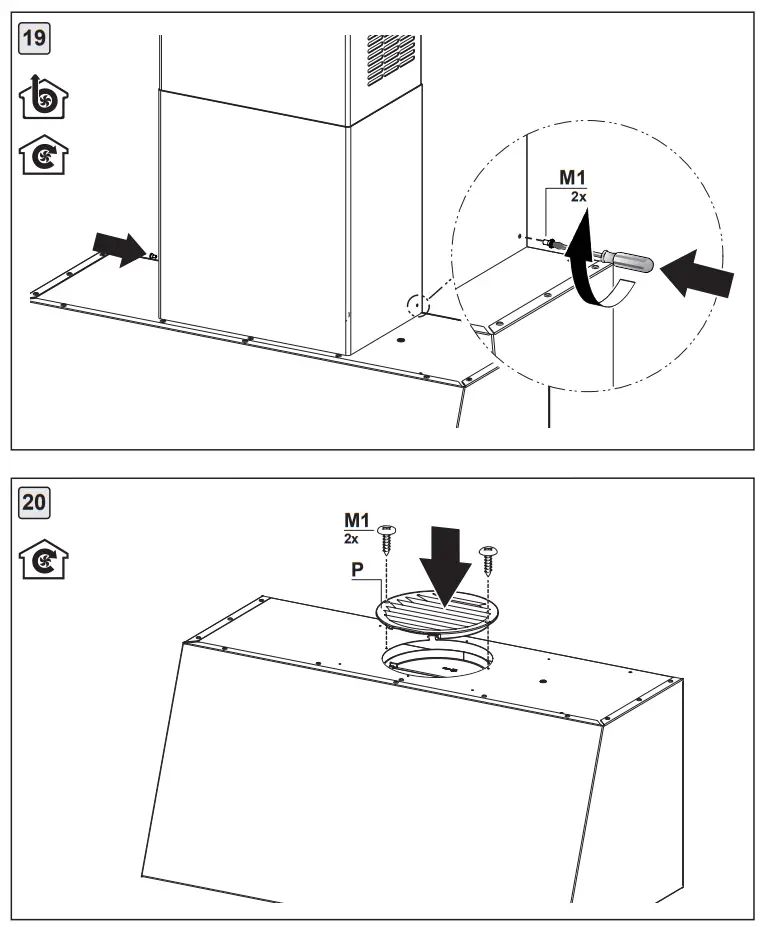 19

M1
2x

20

M1
2x

P