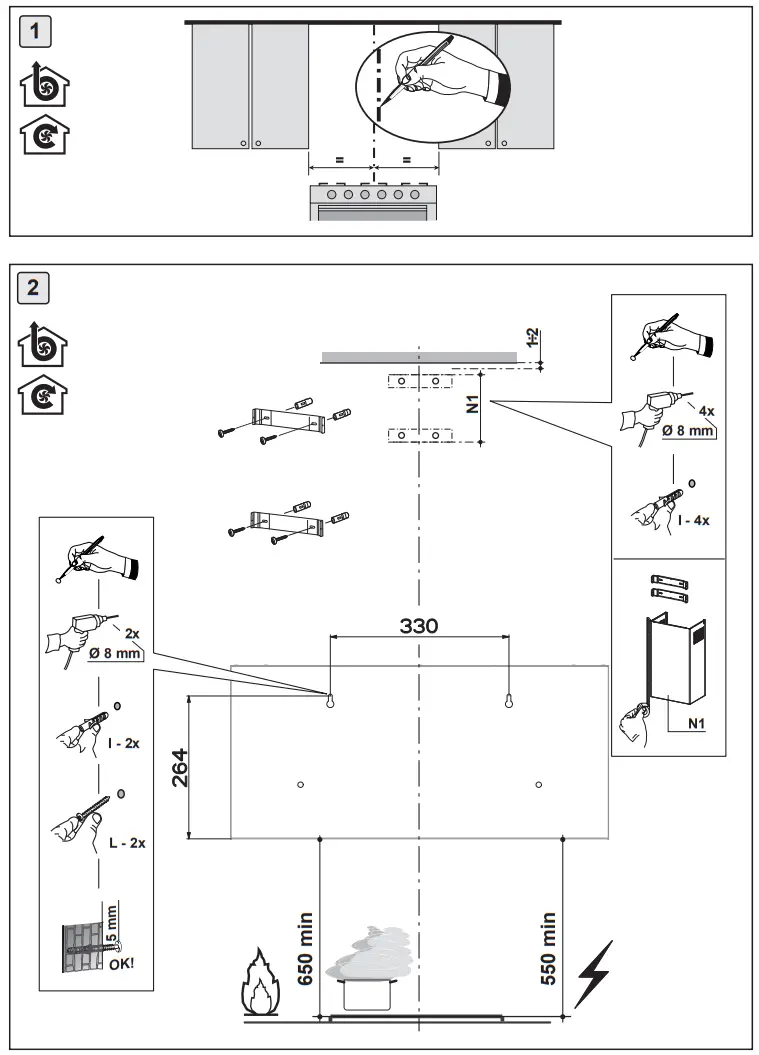 1

=
=

2

1÷2

N1

4x
Ø 8 mm

I - 4x

N1

2x
Ø 8 mm

I - 2x

L - 2x

5 mm

OK!

330

264

650 min

550 min