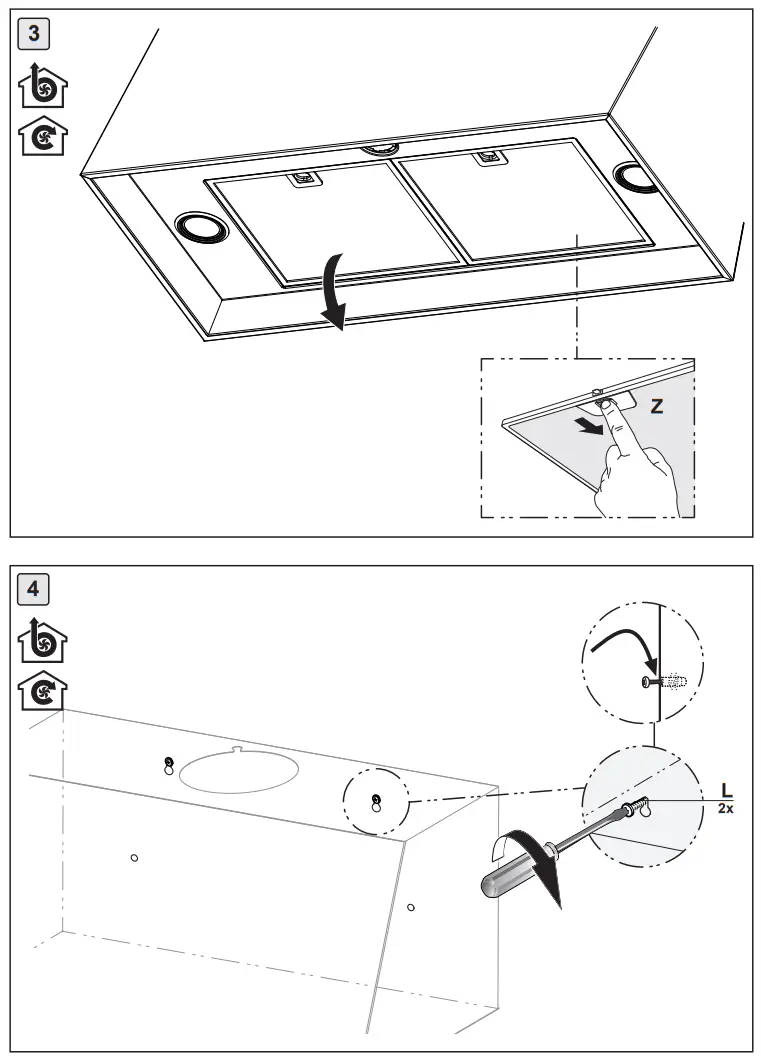 3

Z

4

L
2x