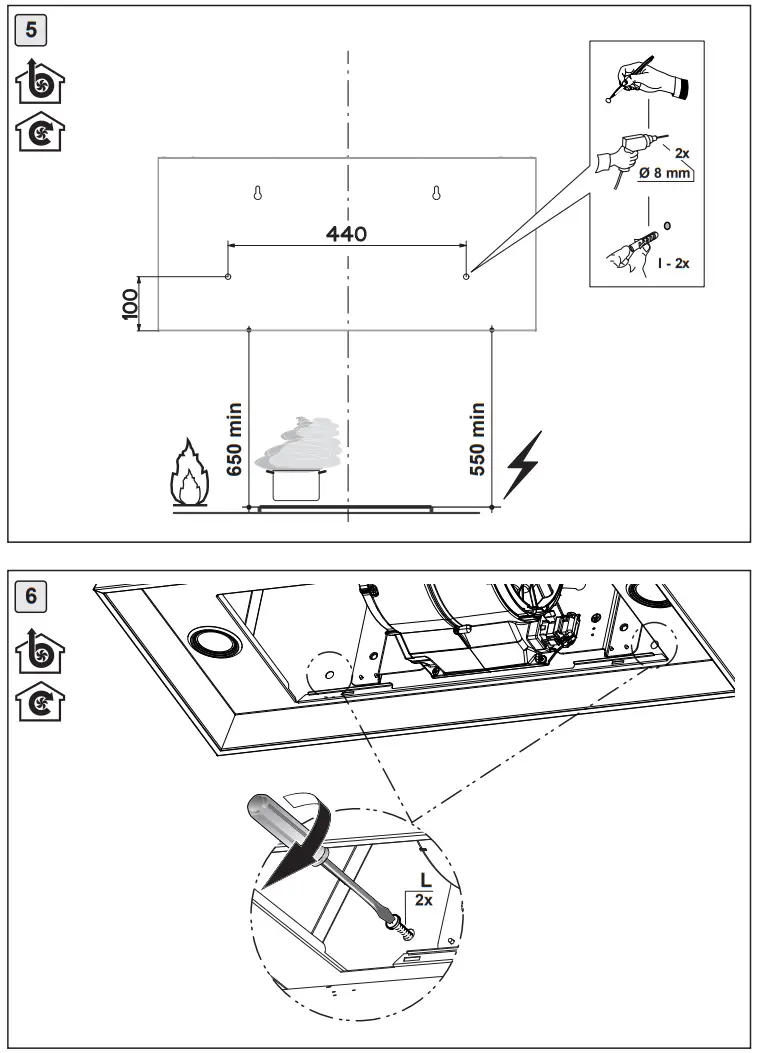 5

2x
Ø 8 mm
I - 2x

440
100
650 min
550 min

6

L
2x