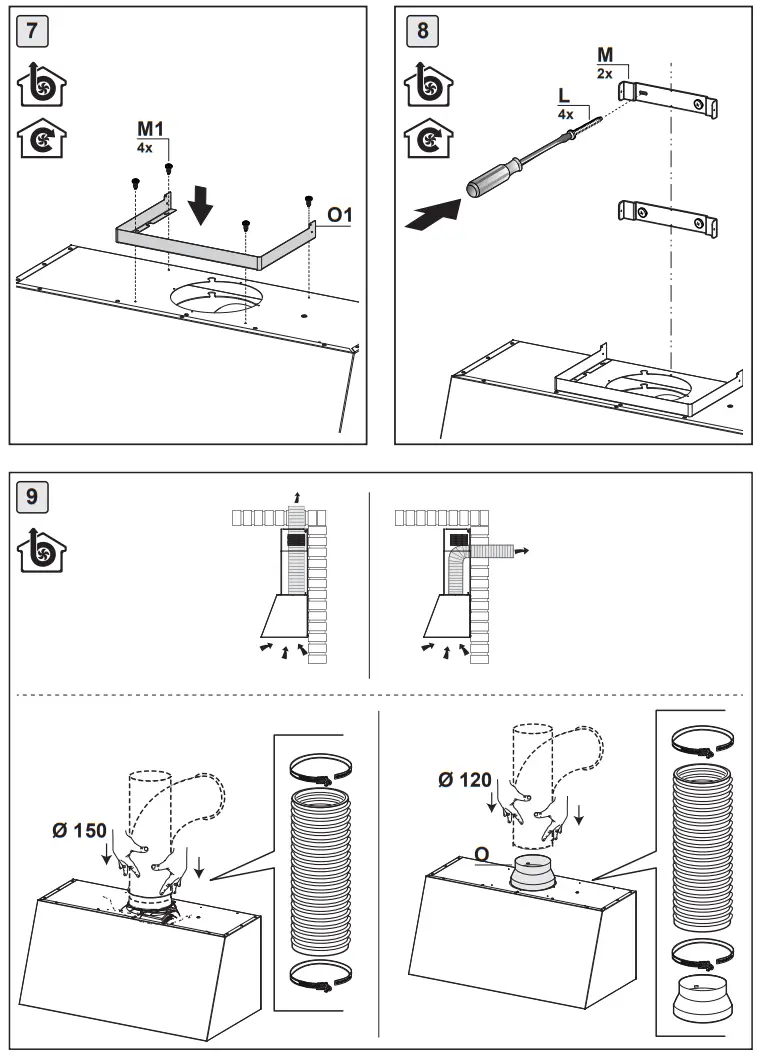 7

M1
4x

O1

8

M
2x

L
4x

9

Ø 150

Ø 120

O