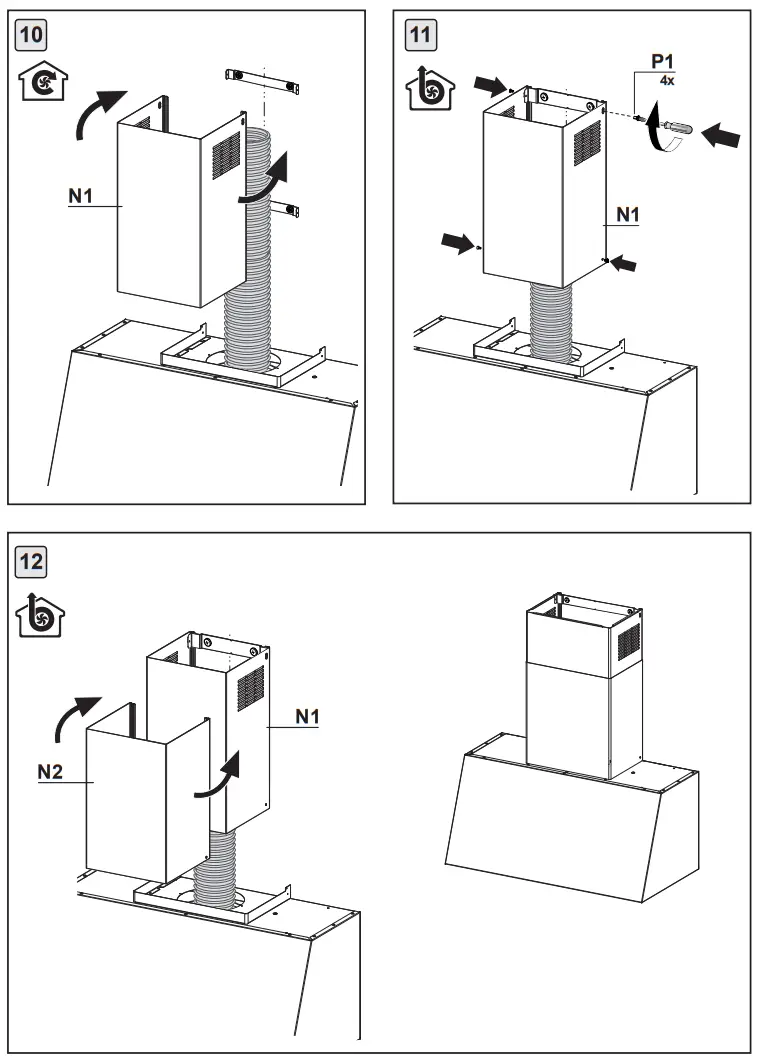 10

N1

11

P1
4x

N1

12

N2

N1