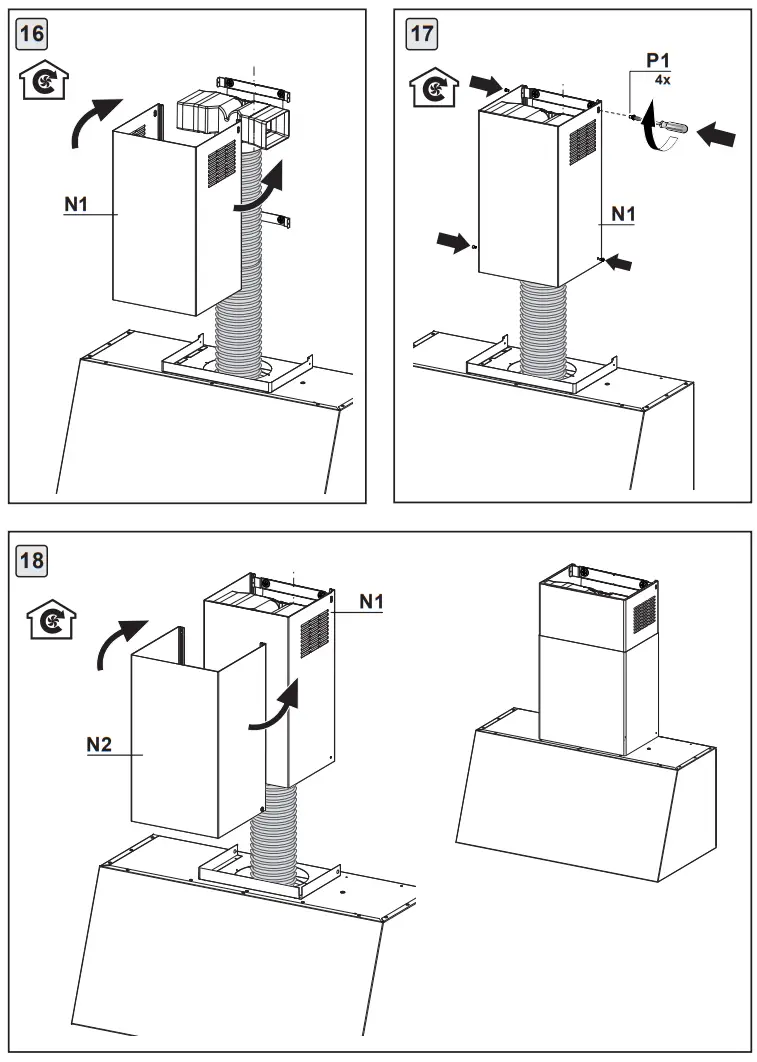 16

N1

17

P1
4x

N1

18

N1

N2