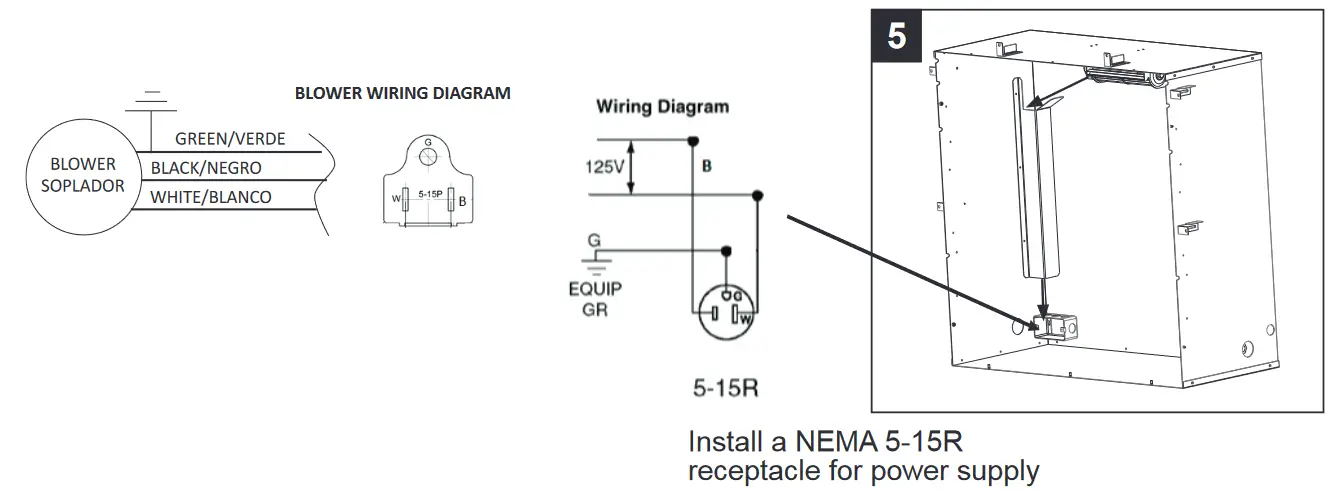 BLOWER WIRING DIAGRAM

BLOWER
SOPLADOR

GREEN/VERDE
BLACK/NEGRO
WHITE/BLANCO

G
W
5-15P
B

Wiring Diagram

125V
B
G
EQUIP
GR
G
W

5-15R

5

Install a NEMA 5-15R
receptacle for power supply