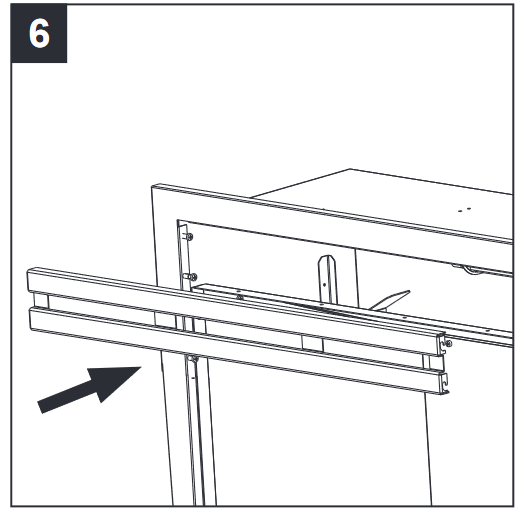 6