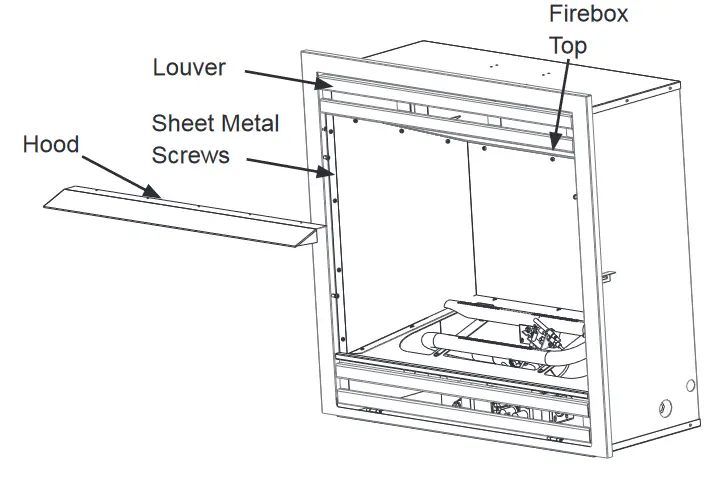 Firebox Top

Louver

Sheet Metal Screws

Hood