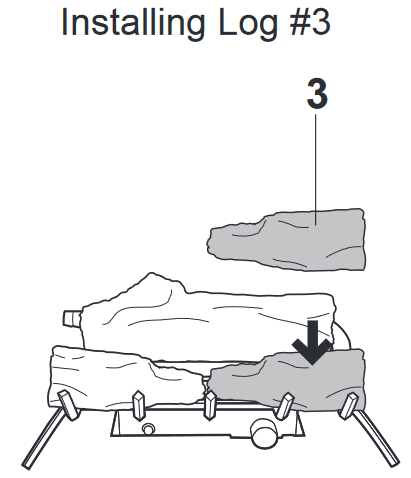 Installing Log #3

3