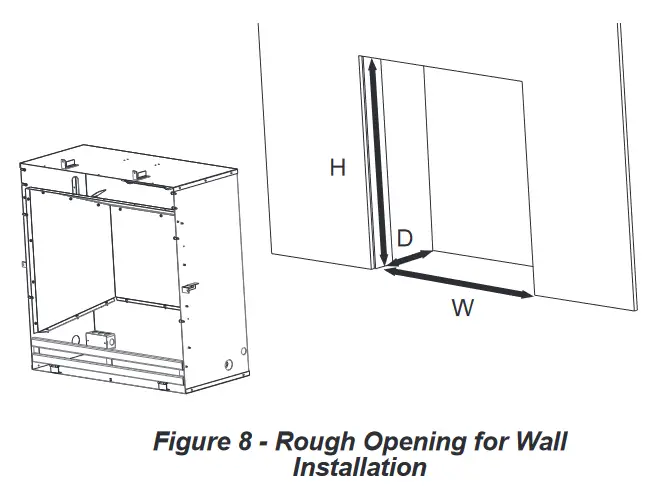 H

D

W

Figure 8 - Rough Opening for Wall Installation