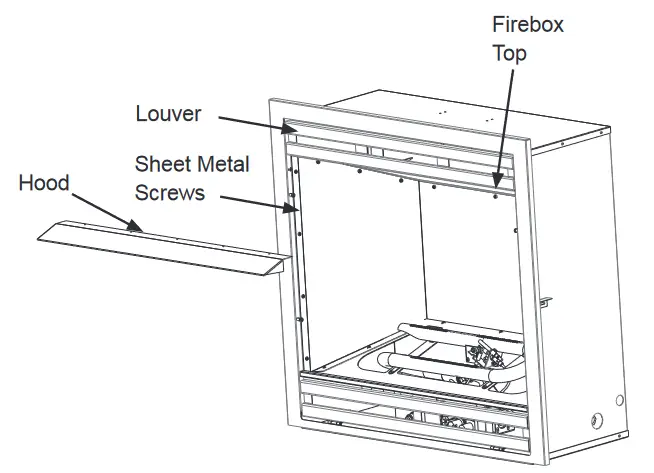 Firebox Top

Louver

Sheet Metal Screws

Hood