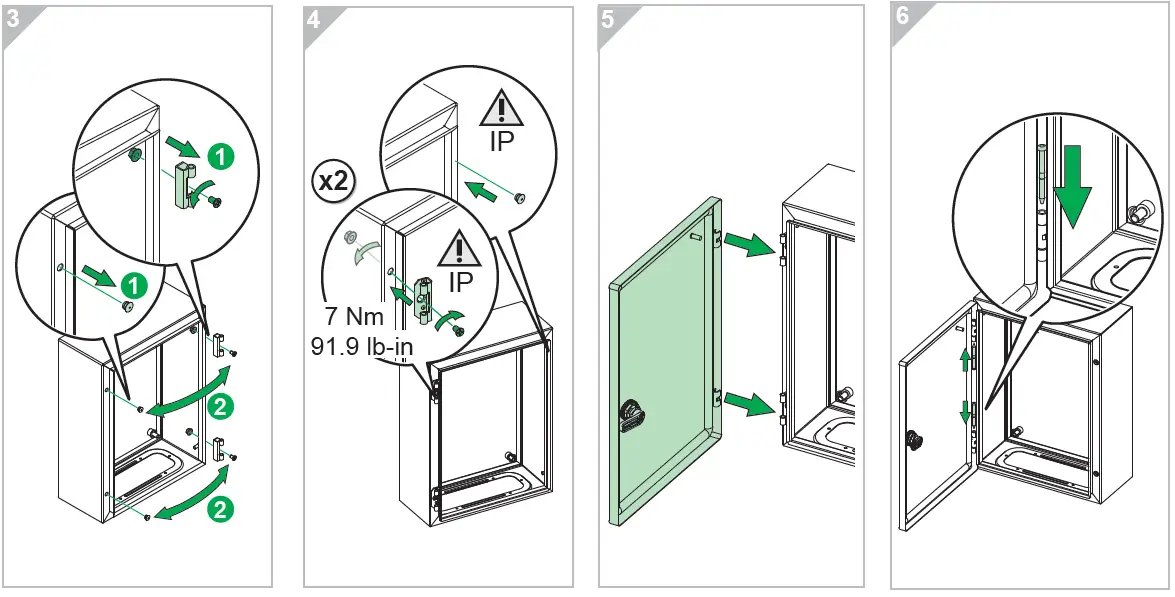 3

1

1

2

2

4

IP

x2

IP

7 Nm
91.9 lb-in

5

6