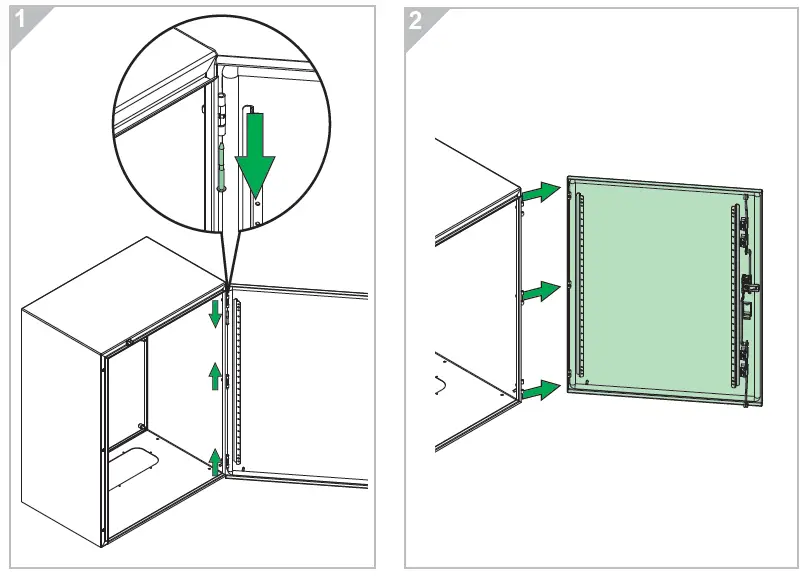 1

2