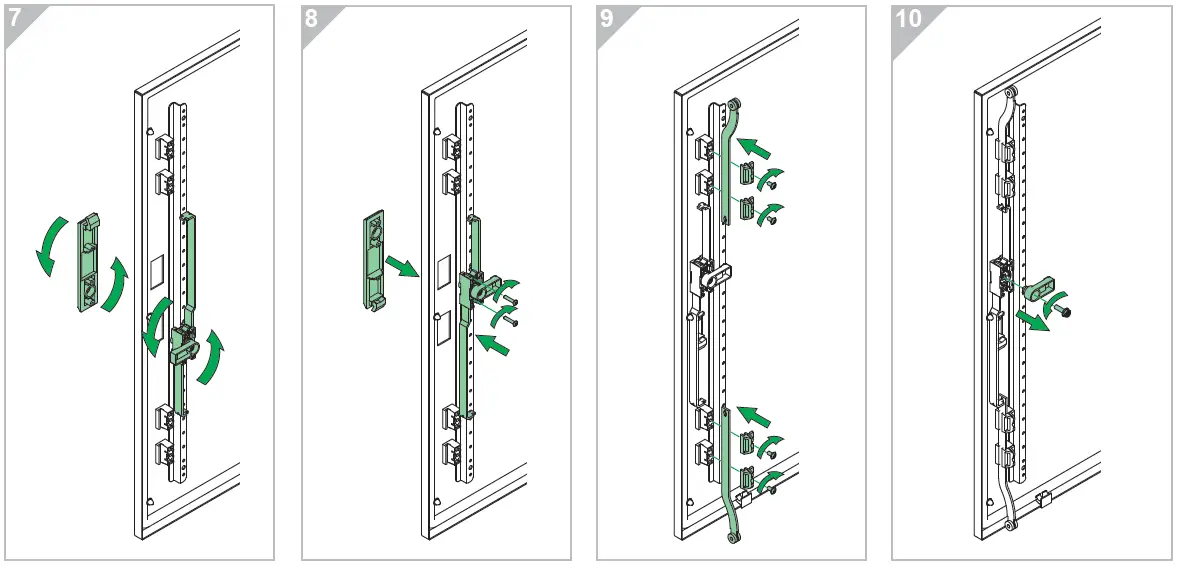 7

8

9

10