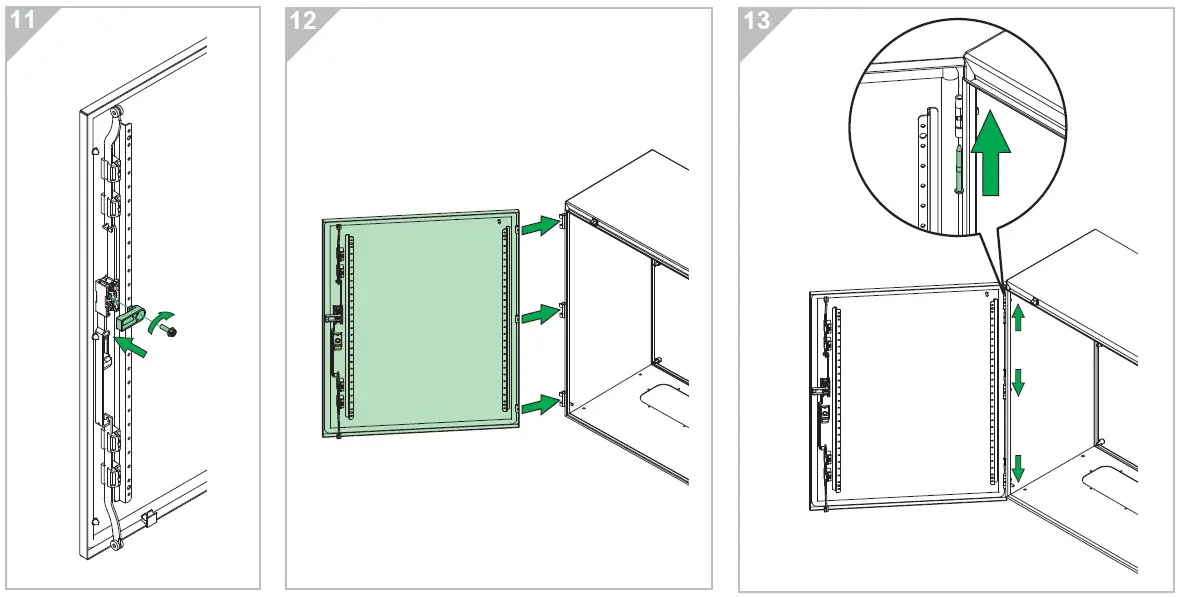 11

12

13