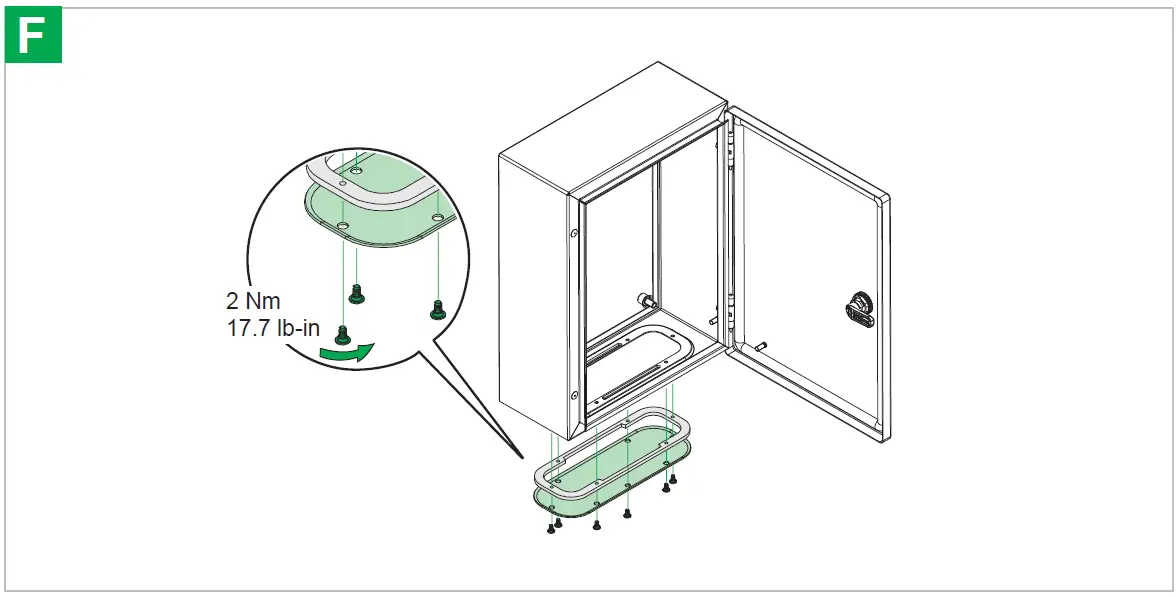 F

2 Nm
17.7 lb-in