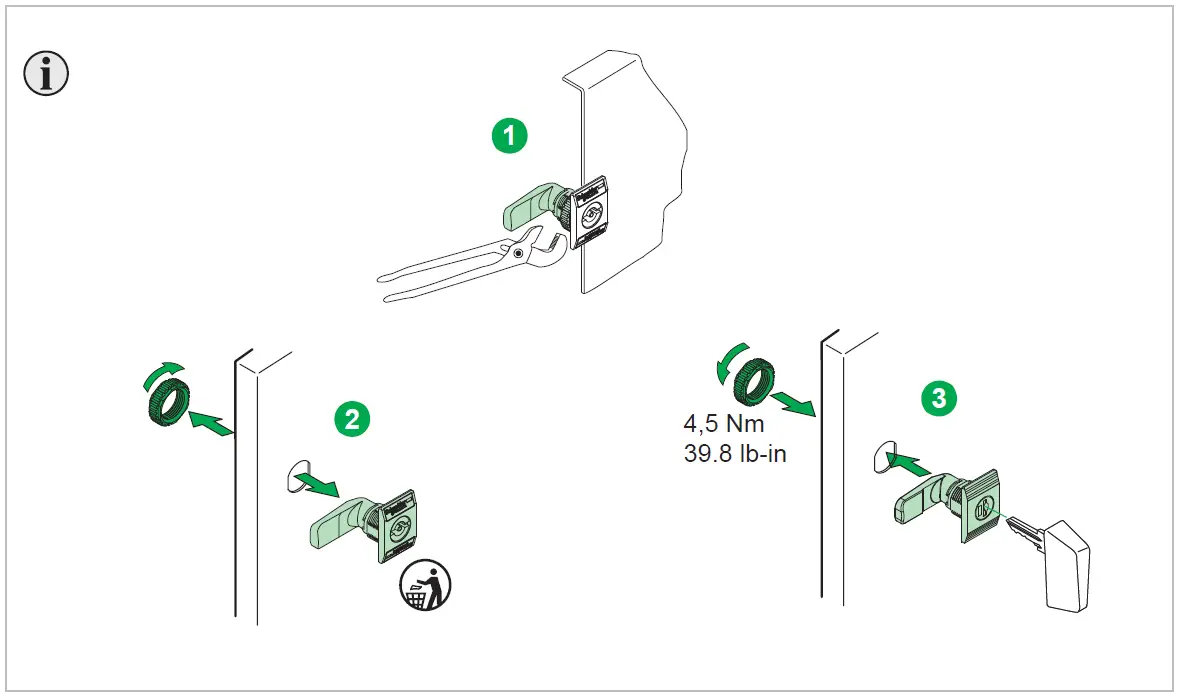 1

2

3

4,5 Nm
39.8 lb-in