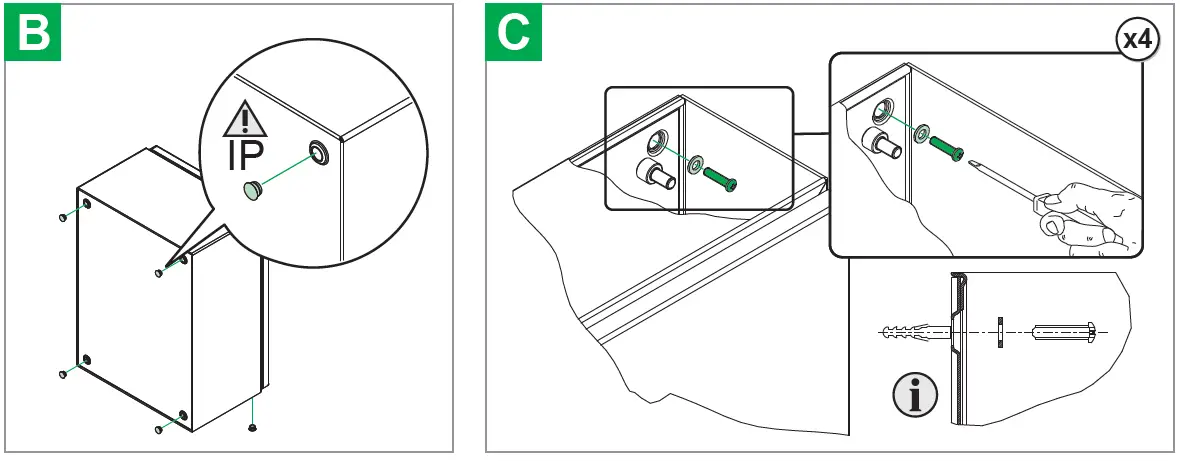 B

IP

C

x4

i