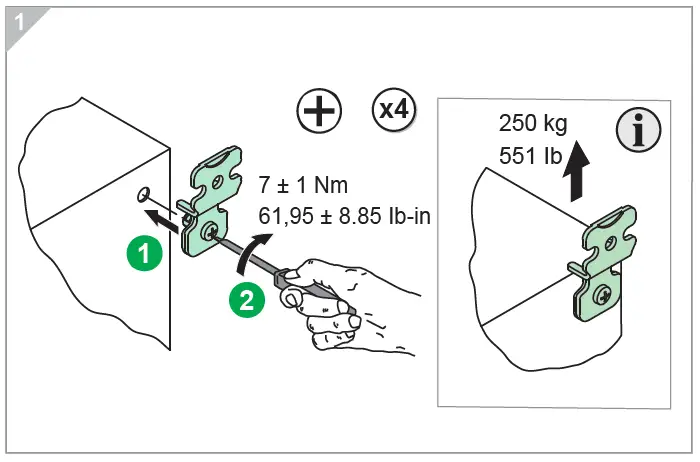 1

x4

7 ± 1 Nm
61,95 ± 8.85 lb-in

1

2

250 kg
551 lb

i