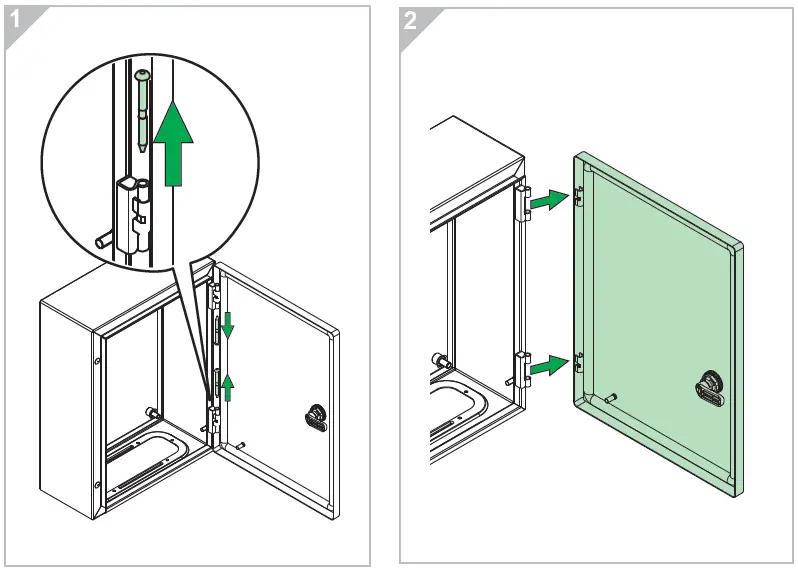 1

2