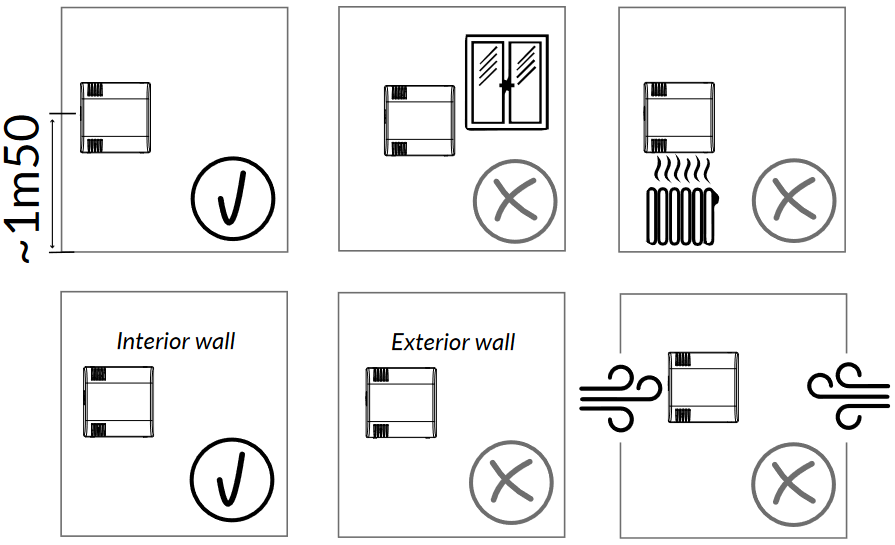 ~1m50

Interior wall

Exterior wall