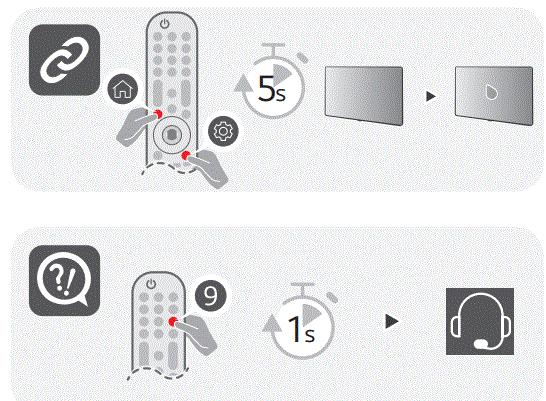 5s

?!

9

1s