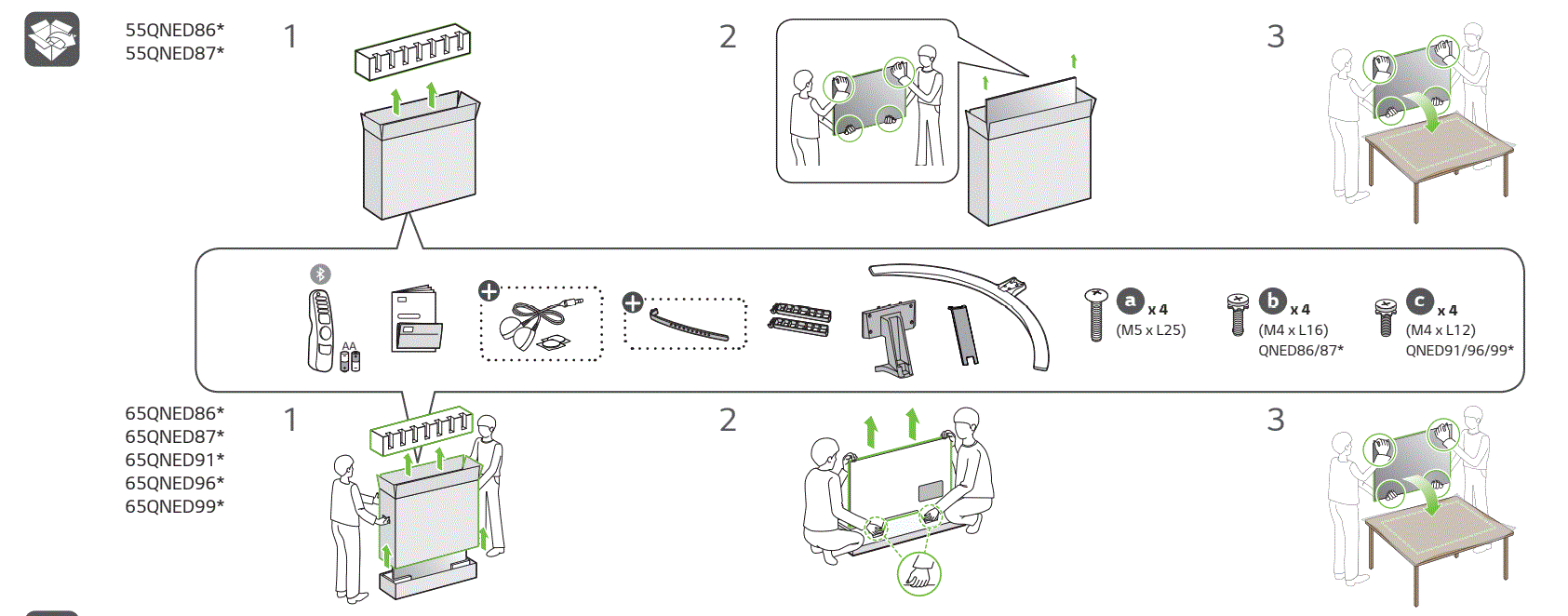 55QNED86*
55QNED87*

1

2

3

AA

a x 4
(M5 x L25)

b x 4
(M4 x L16)
QNED86/87*

c x 4
(M4 x L12)
QNED91/96/99*

65QNED86*
65QNED87*
65QNED91*
65QNED96*
65QNED99*

1

2

3